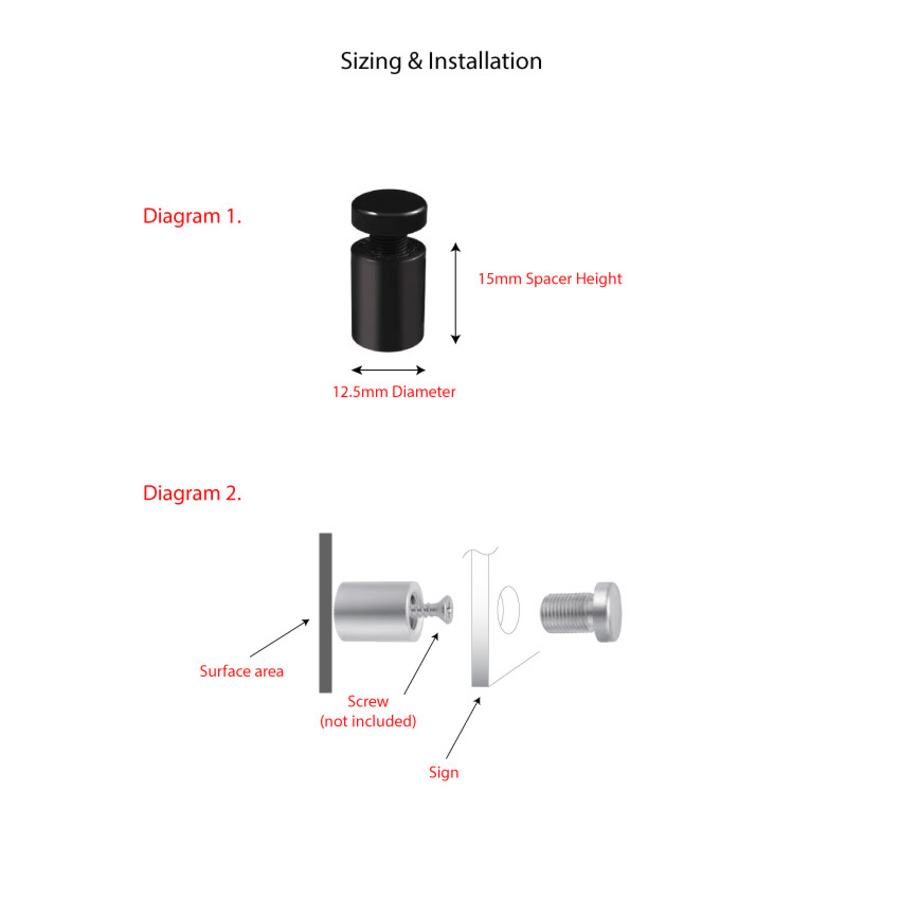 Sizing & Installation

Diagram 1.

15mm Spacer Height

12.5mm Diameter

Diagram 2.

Surface area

Screw
(not included)

Sign